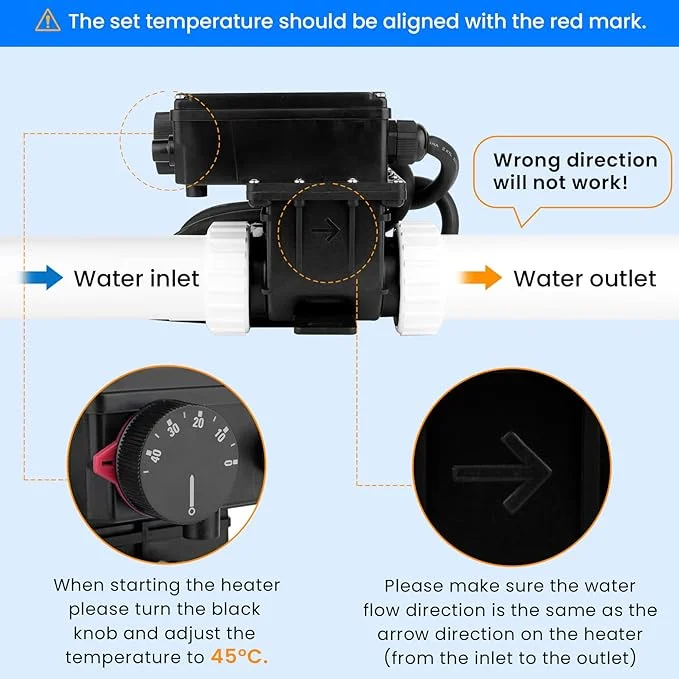 The set temperature should be aligned with the red mark.

Wrong direction will not work!

Water inlet

Water outlet

40 30 20 10 0

When starting the heater please turn the black knob and adjust the temperature to 45°C.

Please make sure the water flow direction is the same as the arrow direction on the heater (from the inlet to the outlet)